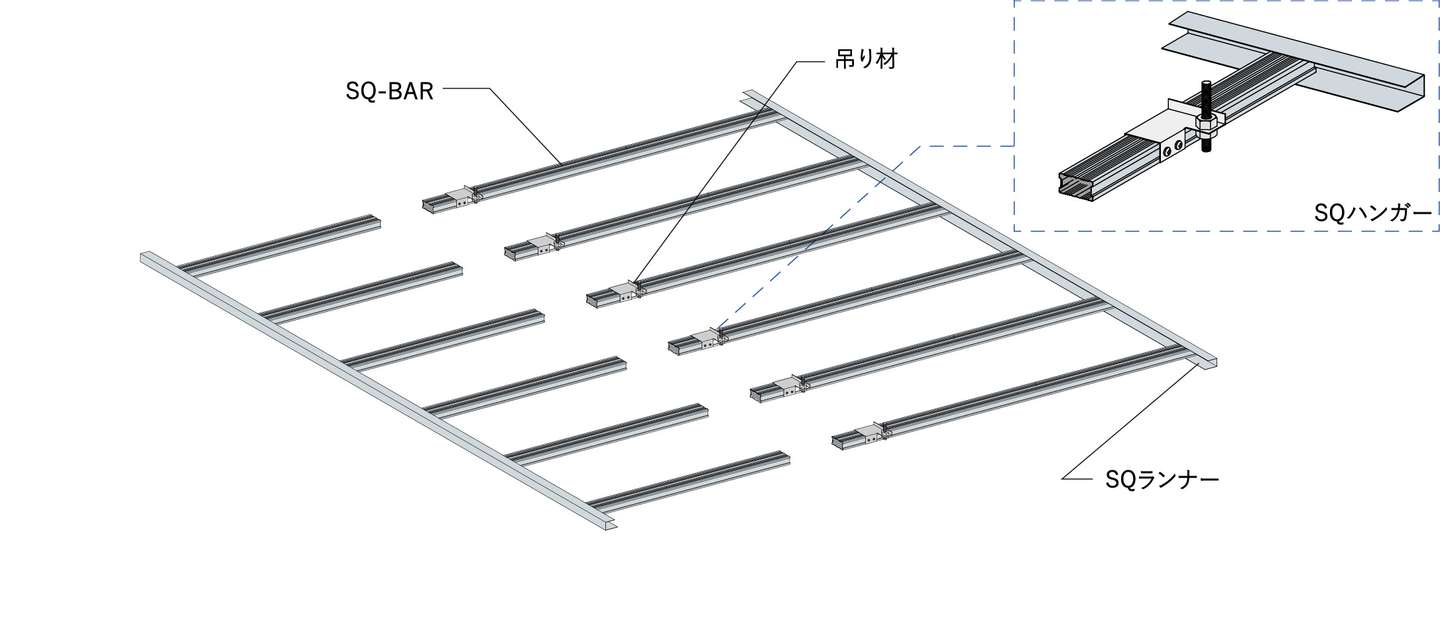 SQ-BAR

吊り材

SQハンガー

SQランナー